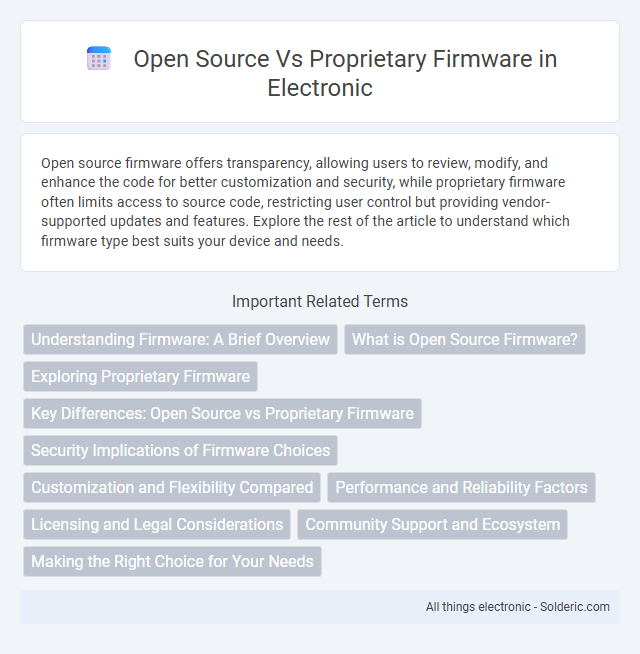 Open Source Vs Proprietary Firmware in Electronic

Open source firmware offers transparency, allowing users to review, modify, and enhance the code for better customization and security, while proprietary firmware often limits access to source code, restricting user control but providing vendor-supported updates and features. Explore the rest of the article to understand which firmware type best suits your device and needs.

Important Related Terms

Understanding Firmware: A Brief Overview

What is Open Source Firmware?

Exploring Proprietary Firmware

Key Differences: Open Source vs Proprietary Firmware

Security Implications of Firmware Choices

Customization and Flexibility Compared

Performance and Reliability Factors

Licensing and Legal Considerations

Community Support and Ecosystem

Making the Right Choice for Your Needs

All things electronic - Solderic.com