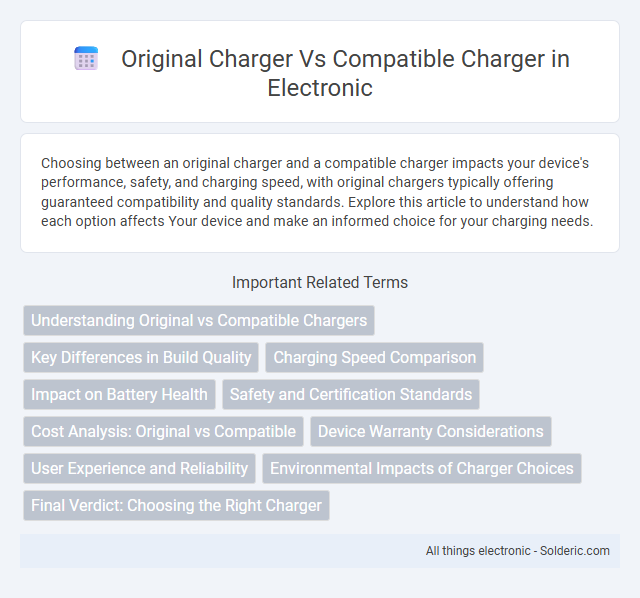 Original Charger Vs Compatible Charger in Electronic

Choosing between an original charger and a compatible charger impacts your device's performance, safety, and charging speed, with original chargers typically offering guaranteed compatibility and quality standards. Explore this article to understand how each option affects Your device and make an informed choice for your charging needs.

Important Related Terms

Understanding Original vs Compatible Chargers

Key Differences in Build Quality

Charging Speed Comparison

Impact on Battery Health

Safety and Certification Standards

Cost Analysis: Original vs Compatible

Device Warranty Considerations

User Experience and Reliability

Environmental Impacts of Charger Choices

Final Verdict: Choosing the Right Charger

All things electronic - Solderic.com