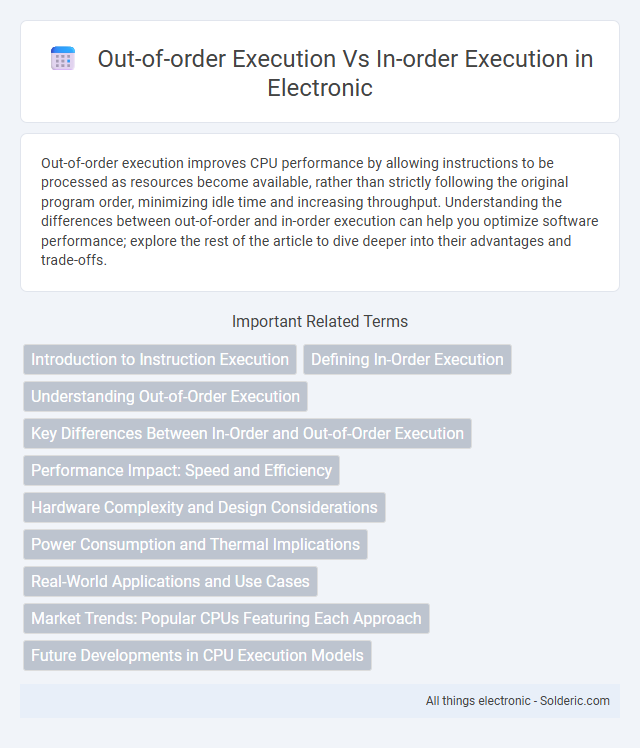 Out-of-order Execution Vs In-order Execution in Electronic

Out-of-order execution improves CPU performance by allowing instructions to be processed as resources become available, rather than strictly following the original program order, minimizing idle time and increasing throughput. Understanding the differences between out-of-order and in-order execution can help you optimize software performance; explore the rest of the article to dive deeper into their advantages and trade-offs.

Important Related Terms

Introduction to Instruction Execution

Defining In-Order Execution

Understanding Out-of-Order Execution

Key Differences Between In-Order and Out-of-Order Execution

Performance Impact: Speed and Efficiency

Hardware Complexity and Design Considerations

Power Consumption and Thermal Implications

Real-World Applications and Use Cases

Market Trends: Popular CPUs Featuring Each Approach

Future Developments in CPU Execution Models

All things electronic - Solderic.com