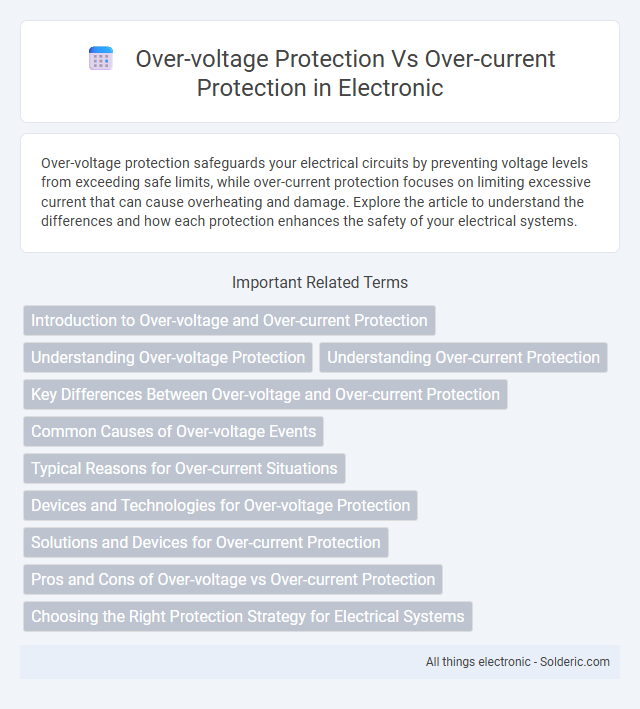 Over-voltage Protection Vs Over-current Protection in Electronic

Over-voltage protection safeguards your electrical circuits by preventing voltage levels from exceeding safe limits, while over-current protection focuses on limiting excessive current that can cause overheating and damage. Explore the article to understand the differences and how each protection enhances the safety of your electrical systems.

Important Related Terms

Introduction to Over-voltage and Over-current Protection

Understanding Over-voltage Protection

Understanding Over-current Protection

Key Differences Between Over-voltage and Over-current Protection

Common Causes of Over-voltage Events

Typical Reasons for Over-current Situations

Devices and Technologies for Over-voltage Protection

Solutions and Devices for Over-current Protection

Pros and Cons of Over-voltage vs Over-current Protection

Choosing the Right Protection Strategy for Electrical Systems

All things electronic - Solderic.com