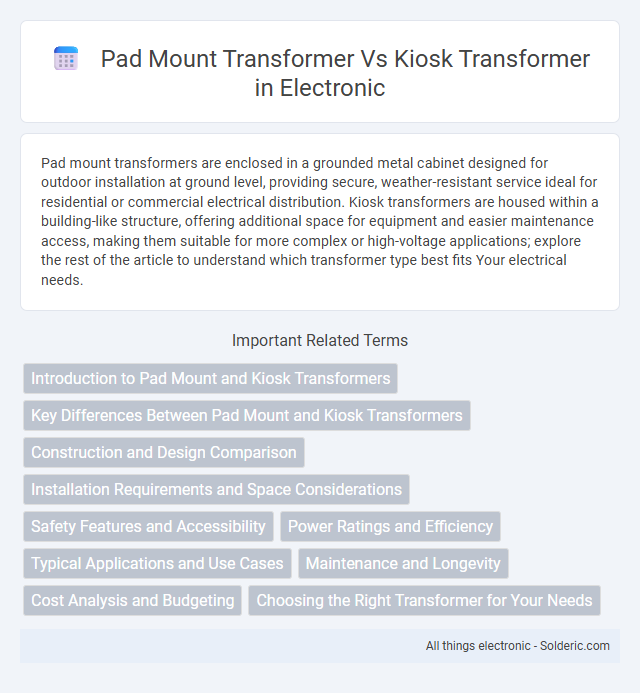 Pad Mount Transformer Vs Kiosk Transformer in Electronic

Pad mount transformers are enclosed in a grounded metal cabinet designed for outdoor installation at ground level, providing secure, weather-resistant service ideal for residential or commercial electrical distribution. Kiosk transformers are housed within a building-like structure, offering additional space for equipment and easier maintenance access, making them suitable for more complex or high-voltage applications; explore the rest of the article to understand which transformer type best fits Your electrical needs.

Important Related Terms

Introduction to Pad Mount and Kiosk Transformers

Key Differences Between Pad Mount and Kiosk Transformers

Construction and Design Comparison

Installation Requirements and Space Considerations

Safety Features and Accessibility

Power Ratings and Efficiency

Typical Applications and Use Cases

Maintenance and Longevity

Cost Analysis and Budgeting

Choosing the Right Transformer for Your Needs

All things electronic - Solderic.com