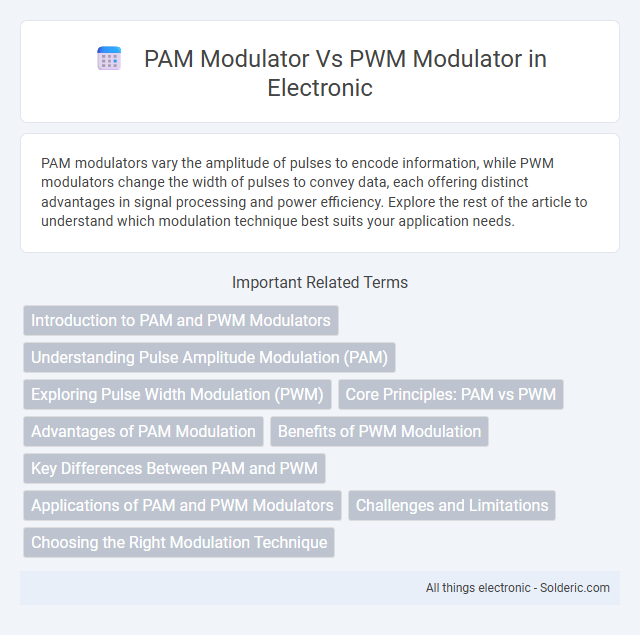 PAM Modulator Vs PWM Modulator in Electronic

PAM modulators vary the amplitude of pulses to encode information, while PWM modulators change the width of pulses to convey data, each offering distinct advantages in signal processing and power efficiency. Explore the rest of the article to understand which modulation technique best suits your application needs.

Important Related Terms

Introduction to PAM and PWM Modulators

Understanding Pulse Amplitude Modulation (PAM)

Exploring Pulse Width Modulation (PWM)

Core Principles: PAM vs PWM

Advantages of PAM Modulation

Benefits of PWM Modulation

Key Differences Between PAM and PWM

Applications of PAM and PWM Modulators

Challenges and Limitations

Choosing the Right Modulation Technique

All things electronic - Solderic.com