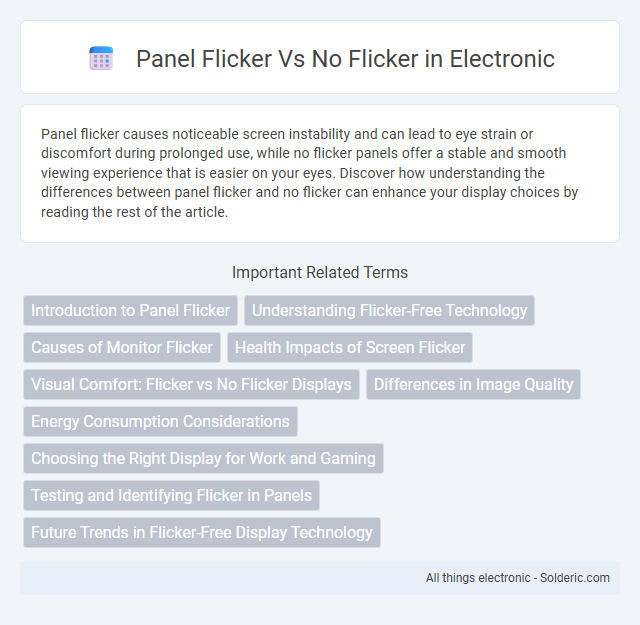 Panel Flicker Vs No Flicker in Electronic

Panel flicker causes noticeable screen instability and can lead to eye strain or discomfort during prolonged use, while no flicker panels offer a stable and smooth viewing experience that is easier on your eyes. Discover how understanding the differences between panel flicker and no flicker can enhance your display choices by reading the rest of the article.

Important Related Terms

Introduction to Panel Flicker

Understanding Flicker-Free Technology

Causes of Monitor Flicker

Health Impacts of Screen Flicker

Visual Comfort: Flicker vs No Flicker Displays

Differences in Image Quality

Energy Consumption Considerations

Choosing the Right Display for Work and Gaming

Testing and Identifying Flicker in Panels

Future Trends in Flicker-Free Display Technology

All things electronic - Solderic.com