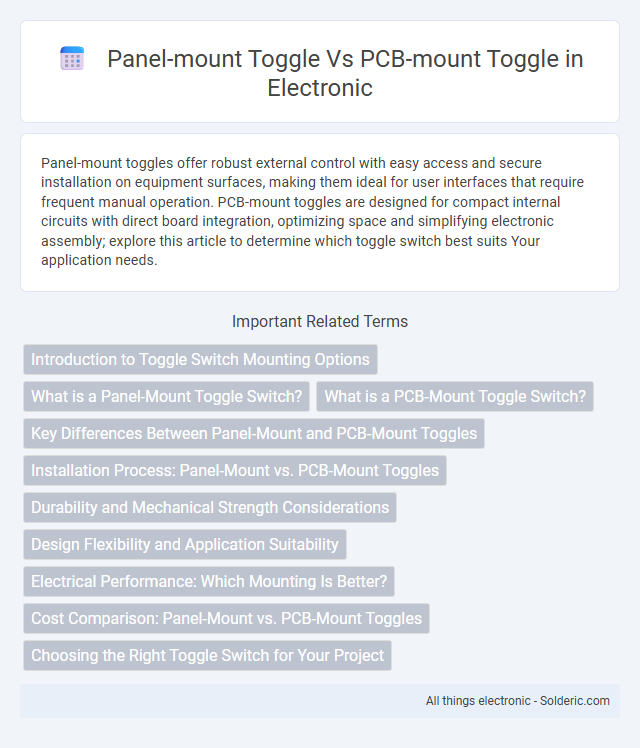 Panel-mount Toggle Vs PCB-mount Toggle in Electronic

Panel-mount toggles offer robust external control with easy access and secure installation on equipment surfaces, making them ideal for user interfaces that require frequent manual operation. PCB-mount toggles are designed for compact internal circuits with direct board integration, optimizing space and simplifying electronic assembly; explore this article to determine which toggle switch best suits Your application needs.

Important Related Terms

Introduction to Toggle Switch Mounting Options

What is a Panel-Mount Toggle Switch?

What is a PCB-Mount Toggle Switch?

Key Differences Between Panel-Mount and PCB-Mount Toggles

Installation Process: Panel-Mount vs. PCB-Mount Toggles

Durability and Mechanical Strength Considerations

Design Flexibility and Application Suitability

Electrical Performance: Which Mounting Is Better?

Cost Comparison: Panel-Mount vs. PCB-Mount Toggles

Choosing the Right Toggle Switch for Your Project

All things electronic - Solderic.com