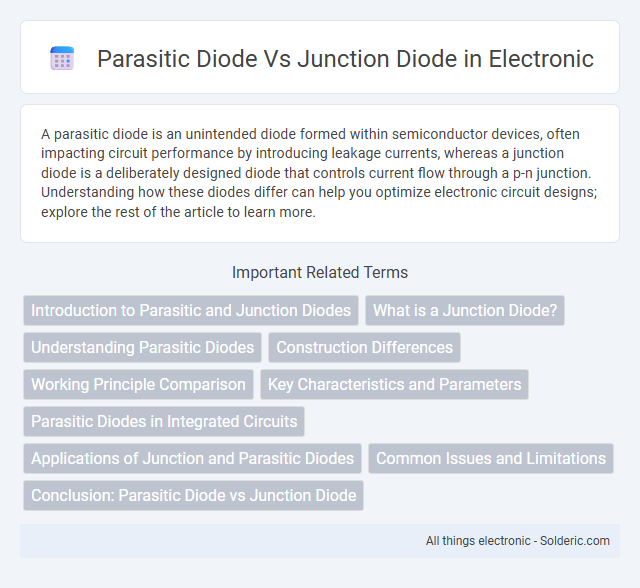 Parasitic Diode Vs Junction Diode in Electronic

A parasitic diode is an unintended diode formed within semiconductor devices, often impacting circuit performance by introducing leakage currents, whereas a junction diode is a deliberately designed diode that controls current flow through a p-n junction. Understanding how these diodes differ can help you optimize electronic circuit designs; explore the rest of the article to learn more.

Important Related Terms

Introduction to Parasitic and Junction Diodes

What is a Junction Diode?

Understanding Parasitic Diodes

Construction Differences

Working Principle Comparison

Key Characteristics and Parameters

Parasitic Diodes in Integrated Circuits

Applications of Junction and Parasitic Diodes

Common Issues and Limitations

Conclusion: Parasitic Diode vs Junction Diode

All things electronic - Solderic.com