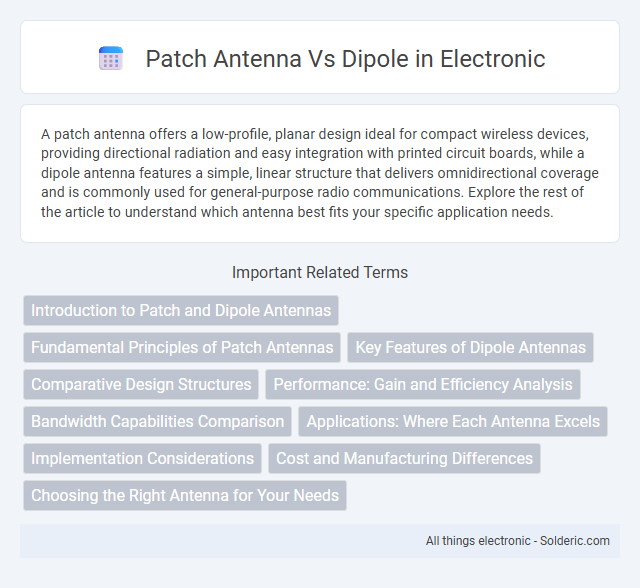 Patch Antenna Vs Dipole in Electronic

A patch antenna offers a low-profile, planar design ideal for compact wireless devices, providing directional radiation and easy integration with printed circuit boards, while a dipole antenna features a simple, linear structure that delivers omnidirectional coverage and is commonly used for general-purpose radio communications. Explore the rest of the article to understand which antenna best fits your specific application needs.

Important Related Terms

Introduction to Patch and Dipole Antennas

Fundamental Principles of Patch Antennas

Key Features of Dipole Antennas

Comparative Design Structures

Performance: Gain and Efficiency Analysis

Bandwidth Capabilities Comparison

Applications: Where Each Antenna Excels

Implementation Considerations

Cost and Manufacturing Differences

Choosing the Right Antenna for Your Needs

All things electronic - Solderic.com