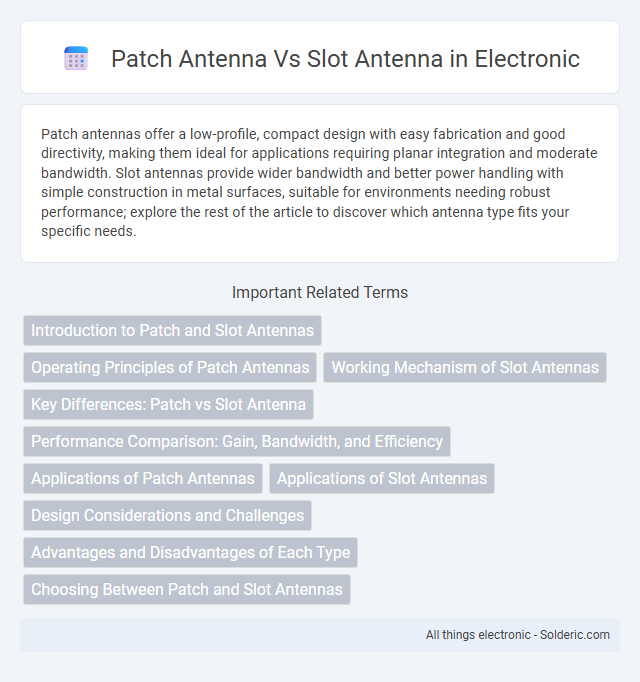 Patch Antenna Vs Slot Antenna in Electronic

Patch antennas offer a low-profile, compact design with easy fabrication and good directivity, making them ideal for applications requiring planar integration and moderate bandwidth. Slot antennas provide wider bandwidth and better power handling with simple construction in metal surfaces, suitable for environments needing robust performance; explore the rest of the article to discover which antenna type fits your specific needs.

Important Related Terms

Introduction to Patch and Slot Antennas

Operating Principles of Patch Antennas

Working Mechanism of Slot Antennas

Key Differences: Patch vs Slot Antenna

Performance Comparison: Gain, Bandwidth, and Efficiency

Applications of Patch Antennas

Applications of Slot Antennas

Design Considerations and Challenges

Advantages and Disadvantages of Each Type

Choosing Between Patch and Slot Antennas

All things electronic - Solderic.com