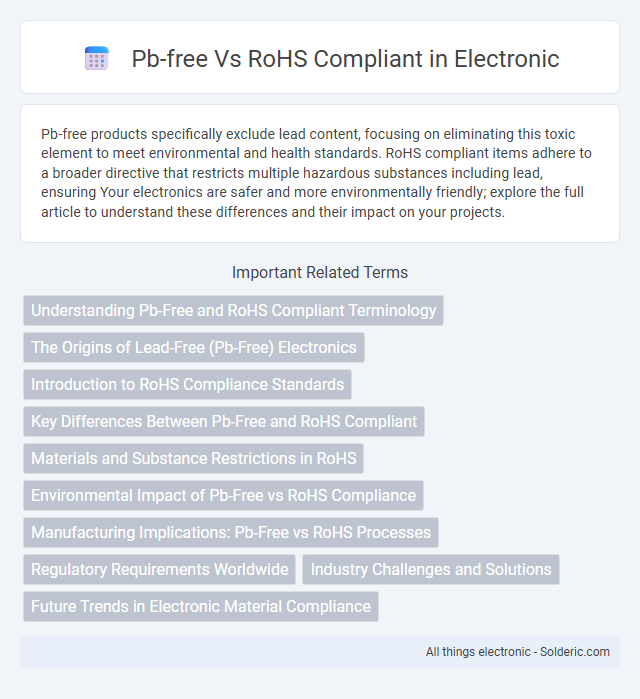 Pb-free Vs RoHS Compliant in Electronic

Pb-free products specifically exclude lead content, focusing on eliminating this toxic element to meet environmental and health standards. RoHS compliant items adhere to a broader directive that restricts multiple hazardous substances including lead, ensuring Your electronics are safer and more environmentally friendly; explore the full article to understand these differences and their impact on your projects.

Important Related Terms

Understanding Pb-Free and RoHS Compliant Terminology

The Origins of Lead-Free (Pb-Free) Electronics

Introduction to RoHS Compliance Standards

Key Differences Between Pb-Free and RoHS Compliant

Materials and Substance Restrictions in RoHS

Environmental Impact of Pb-Free vs RoHS Compliance

Manufacturing Implications: Pb-Free vs RoHS Processes

Regulatory Requirements Worldwide

Industry Challenges and Solutions

Future Trends in Electronic Material Compliance

All things electronic - Solderic.com