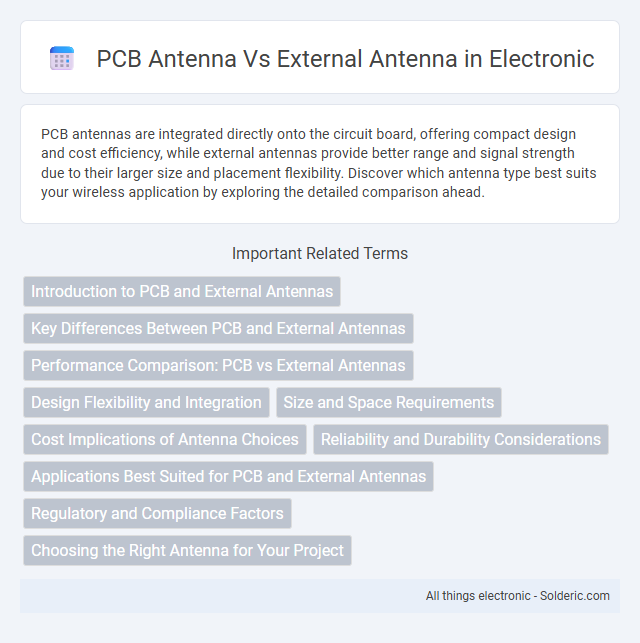 PCB Antenna Vs External Antenna in Electronic

PCB antennas are integrated directly onto the circuit board, offering compact design and cost efficiency, while external antennas provide better range and signal strength due to their larger size and placement flexibility. Discover which antenna type best suits your wireless application by exploring the detailed comparison ahead.

Important Related Terms

Introduction to PCB and External Antennas

Key Differences Between PCB and External Antennas

Performance Comparison: PCB vs External Antennas

Design Flexibility and Integration

Size and Space Requirements

Cost Implications of Antenna Choices

Reliability and Durability Considerations

Applications Best Suited for PCB and External Antennas

Regulatory and Compliance Factors

Choosing the Right Antenna for Your Project

All things electronic - Solderic.com