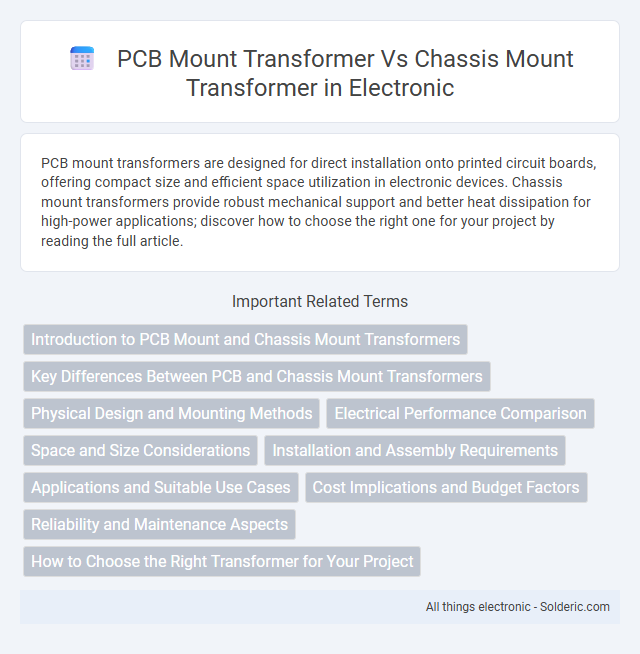 PCB Mount Transformer Vs Chassis Mount Transformer in Electronic

PCB mount transformers are designed for direct installation onto printed circuit boards, offering compact size and efficient space utilization in electronic devices. Chassis mount transformers provide robust mechanical support and better heat dissipation for high-power applications; discover how to choose the right one for your project by reading the full article.

Important Related Terms

Introduction to PCB Mount and Chassis Mount Transformers

Key Differences Between PCB and Chassis Mount Transformers

Physical Design and Mounting Methods

Electrical Performance Comparison

Space and Size Considerations

Installation and Assembly Requirements

Applications and Suitable Use Cases

Cost Implications and Budget Factors

Reliability and Maintenance Aspects

How to Choose the Right Transformer for Your Project

All things electronic - Solderic.com