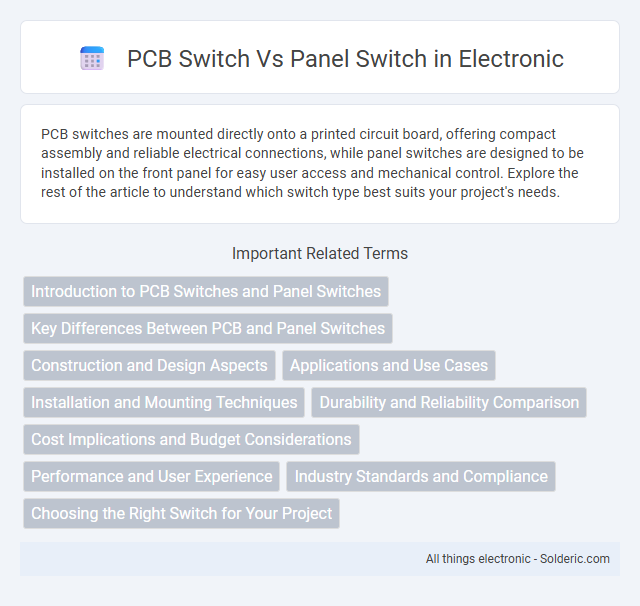 PCB Switch Vs Panel Switch in Electronic

PCB switches are mounted directly onto a printed circuit board, offering compact assembly and reliable electrical connections, while panel switches are designed to be installed on the front panel for easy user access and mechanical control. Explore the rest of the article to understand which switch type best suits your project's needs.

Important Related Terms

Introduction to PCB Switches and Panel Switches

Key Differences Between PCB and Panel Switches

Construction and Design Aspects

Applications and Use Cases

Installation and Mounting Techniques

Durability and Reliability Comparison

Cost Implications and Budget Considerations

Performance and User Experience

Industry Standards and Compliance

Choosing the Right Switch for Your Project

All things electronic - Solderic.com