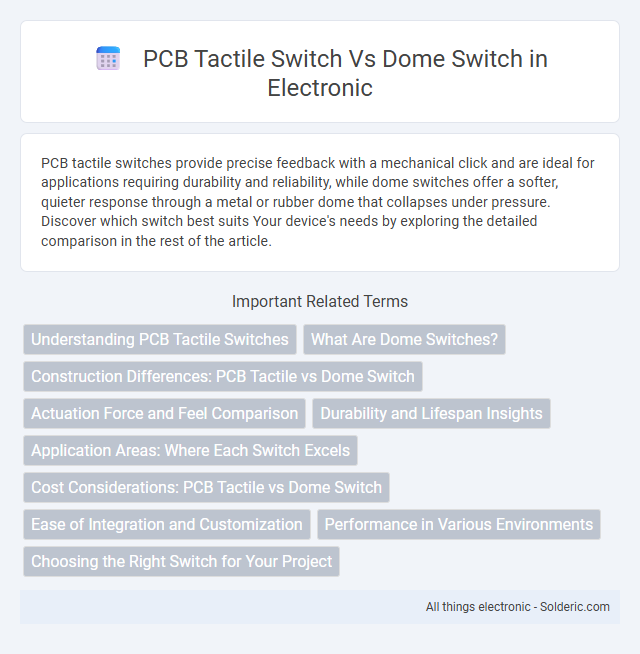 PCB Tactile Switch Vs Dome Switch in Electronic

PCB tactile switches provide precise feedback with a mechanical click and are ideal for applications requiring durability and reliability, while dome switches offer a softer, quieter response through a metal or rubber dome that collapses under pressure. Discover which switch best suits Your device's needs by exploring the detailed comparison in the rest of the article.

Important Related Terms

Understanding PCB Tactile Switches

What Are Dome Switches?

Construction Differences: PCB Tactile vs Dome Switch

Actuation Force and Feel Comparison

Durability and Lifespan Insights

Application Areas: Where Each Switch Excels

Cost Considerations: PCB Tactile vs Dome Switch

Ease of Integration and Customization

Performance in Various Environments

Choosing the Right Switch for Your Project

All things electronic - Solderic.com