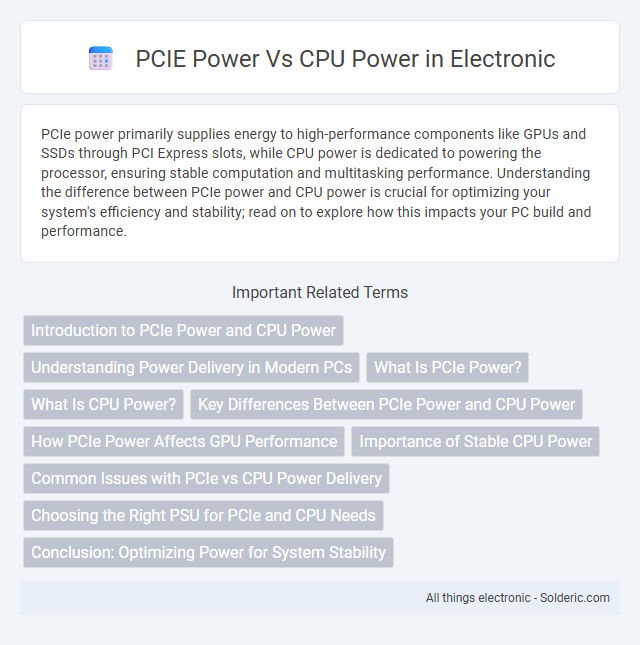 PCIE Power Vs CPU Power in Electronic

PCIe power primarily supplies energy to high-performance components like GPUs and SSDs through PCI Express slots, while CPU power is dedicated to powering the processor, ensuring stable computation and multitasking performance. Understanding the difference between PCIe power and CPU power is crucial for optimizing your system's efficiency and stability; read on to explore how this impacts your PC build and performance.

Important Related Terms

Introduction to PCIe Power and CPU Power

Understanding Power Delivery in Modern PCs

What Is PCIe Power?

What Is CPU Power?

Key Differences Between PCIe Power and CPU Power

How PCIe Power Affects GPU Performance

Importance of Stable CPU Power

Common Issues with PCIe vs CPU Power Delivery

Choosing the Right PSU for PCIe and CPU Needs

Conclusion: Optimizing Power for System Stability

All things electronic - Solderic.com