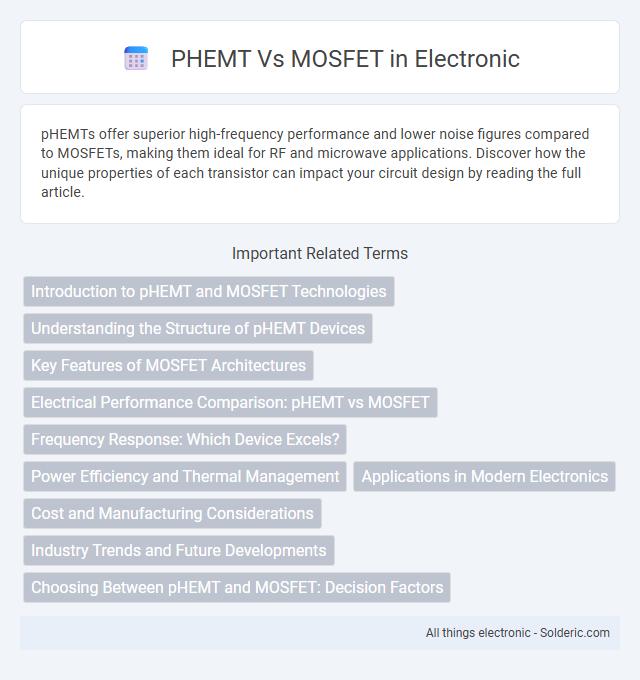 PHEMT Vs MOSFET in Electronic

pHEMTs offer superior high-frequency performance and lower noise figures compared to MOSFETs, making them ideal for RF and microwave applications. Discover how the unique properties of each transistor can impact your circuit design by reading the full article.

Important Related Terms

Introduction to pHEMT and MOSFET Technologies

Understanding the Structure of pHEMT Devices

Key Features of MOSFET Architectures

Electrical Performance Comparison: pHEMT vs MOSFET

Frequency Response: Which Device Excels?

Power Efficiency and Thermal Management

Applications in Modern Electronics

Cost and Manufacturing Considerations

Industry Trends and Future Developments

Choosing Between pHEMT and MOSFET: Decision Factors

All things electronic - Solderic.com