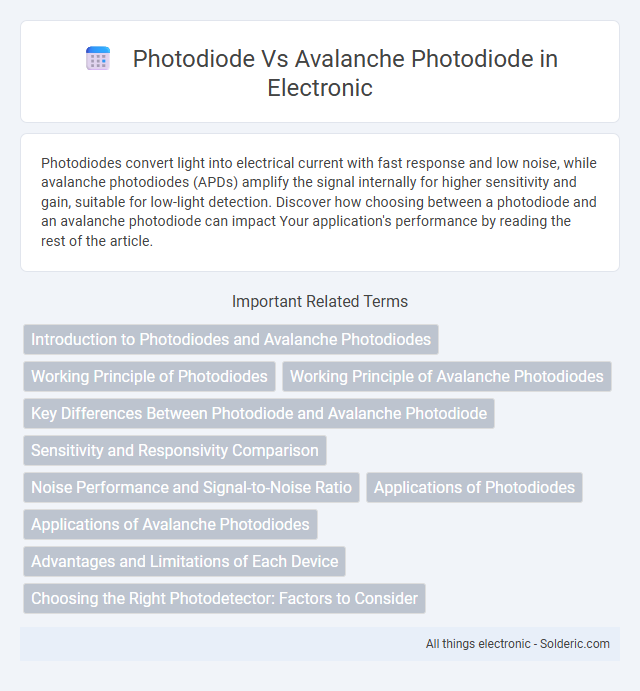 Photodiode Vs Avalanche Photodiode in Electronic

Photodiodes convert light into electrical current with fast response and low noise, while avalanche photodiodes (APDs) amplify the signal internally for higher sensitivity and gain, suitable for low-light detection. Discover how choosing between a photodiode and an avalanche photodiode can impact Your application's performance by reading the rest of the article.

Important Related Terms

Introduction to Photodiodes and Avalanche Photodiodes

Working Principle of Photodiodes

Working Principle of Avalanche Photodiodes

Key Differences Between Photodiode and Avalanche Photodiode

Sensitivity and Responsivity Comparison

Noise Performance and Signal-to-Noise Ratio

Applications of Photodiodes

Applications of Avalanche Photodiodes

Advantages and Limitations of Each Device

Choosing the Right Photodetector: Factors to Consider

All things electronic - Solderic.com