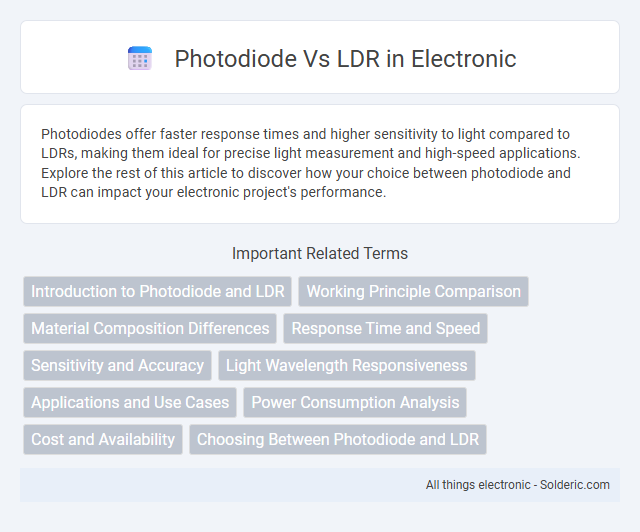 Photodiode Vs LDR in Electronic

Photodiodes offer faster response times and higher sensitivity to light compared to LDRs, making them ideal for precise light measurement and high-speed applications. Explore the rest of this article to discover how your choice between photodiode and LDR can impact your electronic project's performance.

Important Related Terms

Introduction to Photodiode and LDR
Working Principle Comparison
Material Composition Differences
Response Time and Speed
Sensitivity and Accuracy
Light Wavelength Responsiveness
Applications and Use Cases
Power Consumption Analysis
Cost and Availability
Choosing Between Photodiode and LDR

All things electronic - Solderic.com