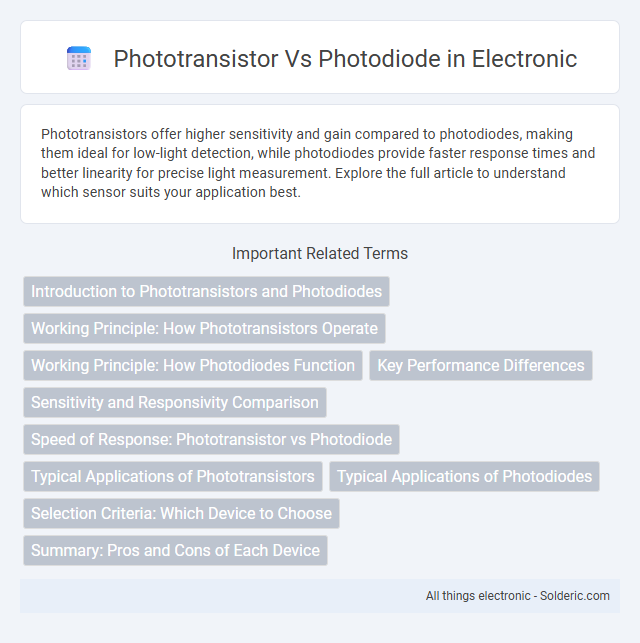 Phototransistor Vs Photodiode in Electronic

Phototransistors offer higher sensitivity and gain compared to photodiodes, making them ideal for low-light detection, while photodiodes provide faster response times and better linearity for precise light measurement. Explore the full article to understand which sensor suits your application best.

Important Related Terms

Introduction to Phototransistors and Photodiodes

Working Principle: How Phototransistors Operate

Working Principle: How Photodiodes Function

Key Performance Differences

Sensitivity and Responsivity Comparison

Speed of Response: Phototransistor vs Photodiode

Typical Applications of Phototransistors

Typical Applications of Photodiodes

Selection Criteria: Which Device to Choose

Summary: Pros and Cons of Each Device

All things electronic - Solderic.com