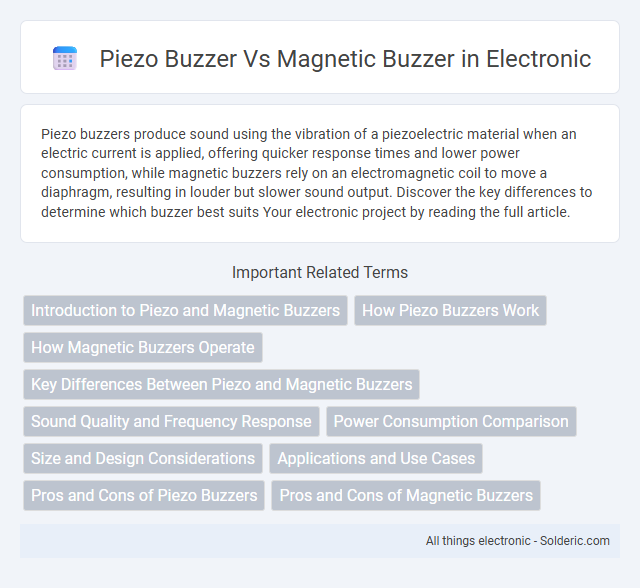 Piezo Buzzer Vs Magnetic Buzzer in Electronic

Piezo buzzers produce sound using the vibration of a piezoelectric material when an electric current is applied, offering quicker response times and lower power consumption, while magnetic buzzers rely on an electromagnetic coil to move a diaphragm, resulting in louder but slower sound output. Discover the key differences to determine which buzzer best suits Your electronic project by reading the full article.

Important Related Terms

Introduction to Piezo and Magnetic Buzzers

How Piezo Buzzers Work

How Magnetic Buzzers Operate

Key Differences Between Piezo and Magnetic Buzzers

Sound Quality and Frequency Response

Power Consumption Comparison

Size and Design Considerations

Applications and Use Cases

Pros and Cons of Piezo Buzzers

Pros and Cons of Magnetic Buzzers

All things electronic - Solderic.com