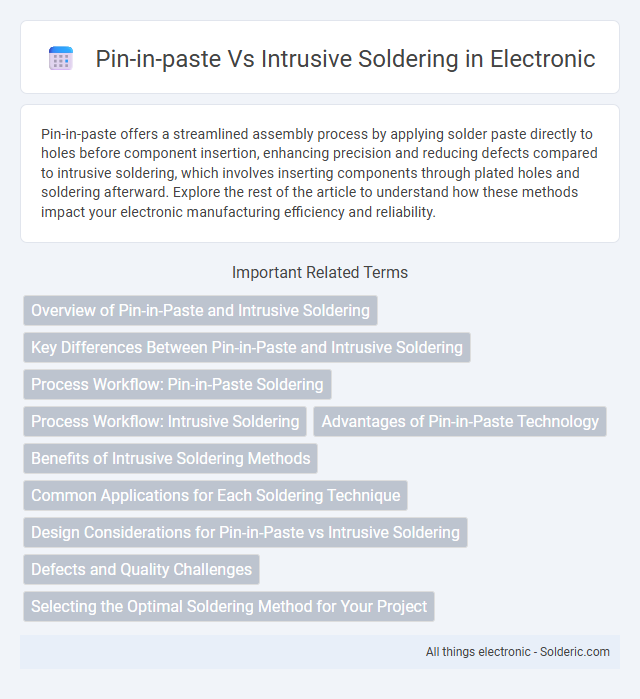 Pin-in-paste Vs Intrusive Soldering in Electronic

Pin-in-paste offers a streamlined assembly process by applying solder paste directly to holes before component insertion, enhancing precision and reducing defects compared to intrusive soldering, which involves inserting components through plated holes and soldering afterward. Explore the rest of the article to understand how these methods impact your electronic manufacturing efficiency and reliability.

Important Related Terms

Overview of Pin-in-Paste and Intrusive Soldering

Key Differences Between Pin-in-Paste and Intrusive Soldering

Process Workflow: Pin-in-Paste Soldering

Process Workflow: Intrusive Soldering

Advantages of Pin-in-Paste Technology

Benefits of Intrusive Soldering Methods

Common Applications for Each Soldering Technique

Design Considerations for Pin-in-Paste vs Intrusive Soldering

Defects and Quality Challenges

Selecting the Optimal Soldering Method for Your Project

All things electronic - Solderic.com