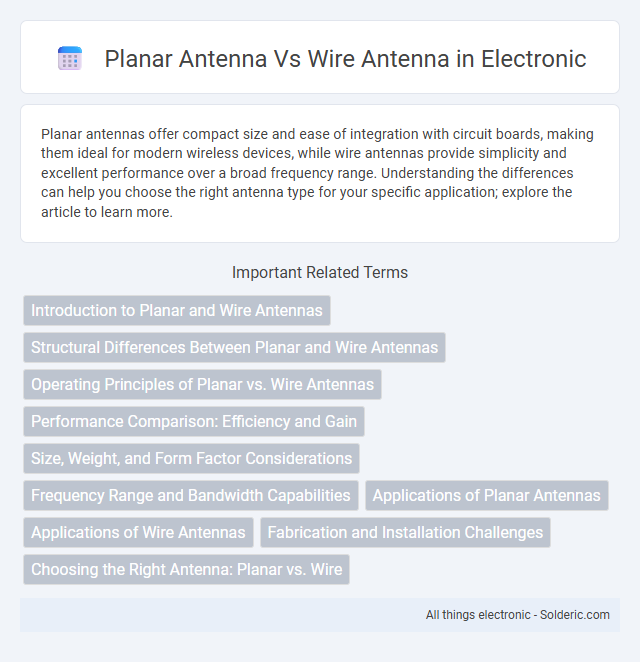 Planar Antenna Vs Wire Antenna in Electronic

Planar antennas offer compact size and ease of integration with circuit boards, making them ideal for modern wireless devices, while wire antennas provide simplicity and excellent performance over a broad frequency range. Understanding the differences can help you choose the right antenna type for your specific application; explore the article to learn more.

Important Related Terms

Introduction to Planar and Wire Antennas

Structural Differences Between Planar and Wire Antennas

Operating Principles of Planar vs. Wire Antennas

Performance Comparison: Efficiency and Gain

Size, Weight, and Form Factor Considerations

Frequency Range and Bandwidth Capabilities

Applications of Planar Antennas

Applications of Wire Antennas

Fabrication and Installation Challenges

Choosing the Right Antenna: Planar vs. Wire

All things electronic - Solderic.com