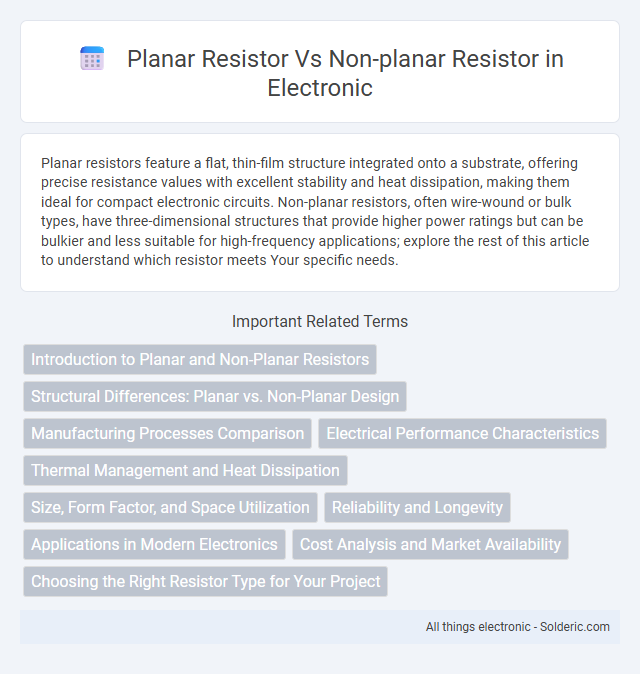 Planar Resistor Vs Non-planar Resistor in Electronic

Planar resistors feature a flat, thin-film structure integrated onto a substrate, offering precise resistance values with excellent stability and heat dissipation, making them ideal for compact electronic circuits. Non-planar resistors, often wire-wound or bulk types, have three-dimensional structures that provide higher power ratings but can be bulkier and less suitable for high-frequency applications; explore the rest of this article to understand which resistor meets Your specific needs.

Important Related Terms

Introduction to Planar and Non-Planar Resistors

Structural Differences: Planar vs. Non-Planar Design

Manufacturing Processes Comparison

Electrical Performance Characteristics

Thermal Management and Heat Dissipation

Size, Form Factor, and Space Utilization

Reliability and Longevity

Applications in Modern Electronics

Cost Analysis and Market Availability

Choosing the Right Resistor Type for Your Project

All things electronic - Solderic.com