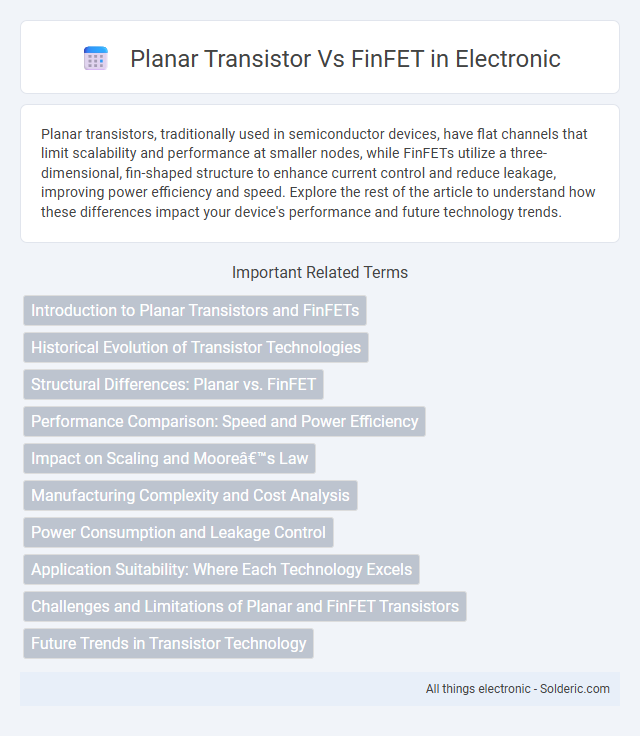 Planar Transistor Vs FinFET in Electronic

Planar transistors, traditionally used in semiconductor devices, have flat channels that limit scalability and performance at smaller nodes, while FinFETs utilize a three-dimensional, fin-shaped structure to enhance current control and reduce leakage, improving power efficiency and speed. Explore the rest of the article to understand how these differences impact your device's performance and future technology trends.

Important Related Terms

Introduction to Planar Transistors and FinFETs

Historical Evolution of Transistor Technologies

Structural Differences: Planar vs. FinFET

Performance Comparison: Speed and Power Efficiency

Impact on Scaling and Mooreâ€™s Law

Manufacturing Complexity and Cost Analysis

Power Consumption and Leakage Control

Application Suitability: Where Each Technology Excels

Challenges and Limitations of Planar and FinFET Transistors

Future Trends in Transistor Technology

All things electronic - Solderic.com