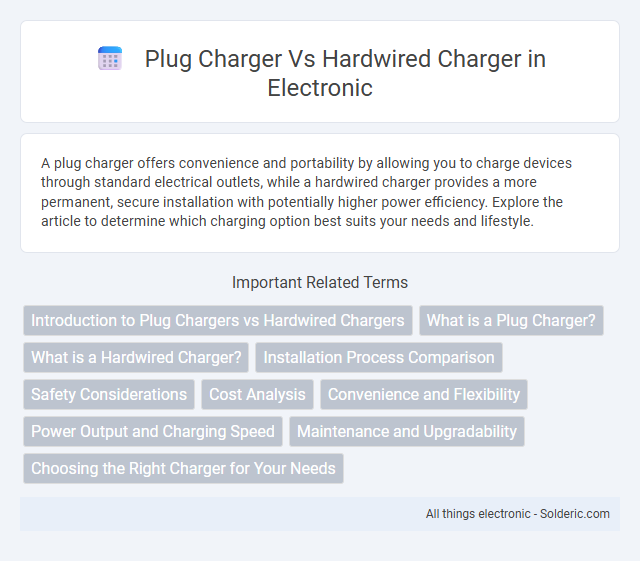 Plug Charger Vs Hardwired Charger in Electronic

A plug charger offers convenience and portability by allowing you to charge devices through standard electrical outlets, while a hardwired charger provides a more permanent, secure installation with potentially higher power efficiency. Explore the article to determine which charging option best suits your needs and lifestyle.

Important Related Terms

Introduction to Plug Chargers vs Hardwired Chargers
What is a Plug Charger?
What is a Hardwired Charger?
Installation Process Comparison
Safety Considerations
Cost Analysis
Convenience and Flexibility
Power Output and Charging Speed
Maintenance and Upgradability
Choosing the Right Charger for Your Needs

All things electronic - Solderic.com