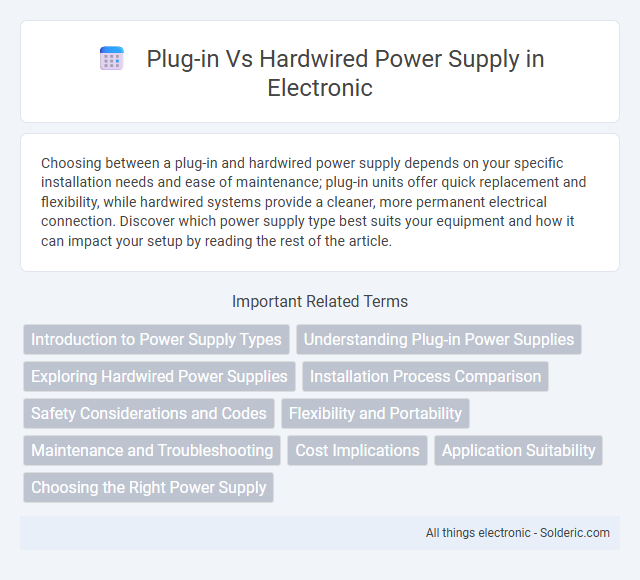 Plug-in Vs Hardwired Power Supply in Electronic

Choosing between a plug-in and hardwired power supply depends on your specific installation needs and ease of maintenance; plug-in units offer quick replacement and flexibility, while hardwired systems provide a cleaner, more permanent electrical connection. Discover which power supply type best suits your equipment and how it can impact your setup by reading the rest of the article.

Important Related Terms

Introduction to Power Supply Types
Understanding Plug-in Power Supplies
Exploring Hardwired Power Supplies
Installation Process Comparison
Safety Considerations and Codes
Flexibility and Portability
Maintenance and Troubleshooting
Cost Implications
Application Suitability
Choosing the Right Power Supply

All things electronic - Solderic.com