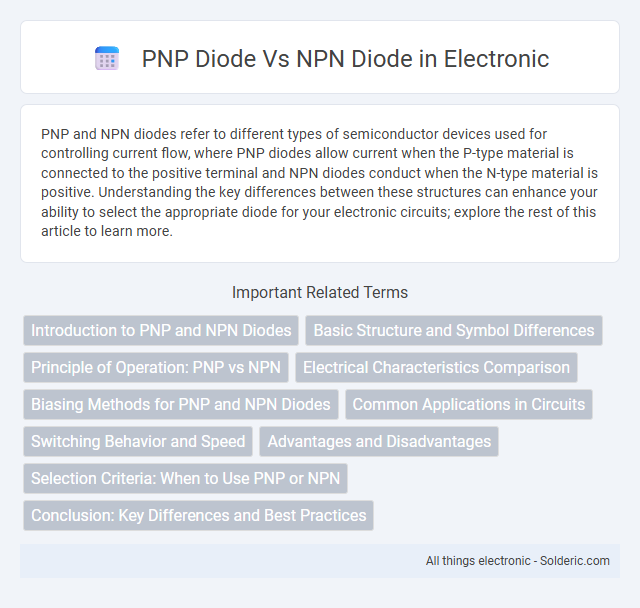 PNP Diode Vs NPN Diode in Electronic

PNP and NPN diodes refer to different types of semiconductor devices used for controlling current flow, where PNP diodes allow current when the P-type material is connected to the positive terminal and NPN diodes conduct when the N-type material is positive. Understanding the key differences between these structures can enhance your ability to select the appropriate diode for your electronic circuits; explore the rest of this article to learn more.

Important Related Terms

Introduction to PNP and NPN Diodes

Basic Structure and Symbol Differences

Principle of Operation: PNP vs NPN

Electrical Characteristics Comparison

Biasing Methods for PNP and NPN Diodes

Common Applications in Circuits

Switching Behavior and Speed

Advantages and Disadvantages

Selection Criteria: When to Use PNP or NPN

Conclusion: Key Differences and Best Practices

All things electronic - Solderic.com