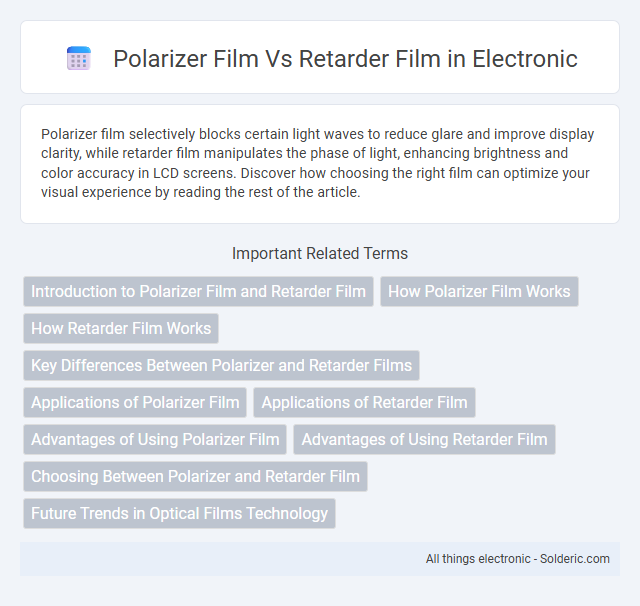 Polarizer Film Vs Retarder Film in Electronic

Polarizer film selectively blocks certain light waves to reduce glare and improve display clarity, while retarder film manipulates the phase of light, enhancing brightness and color accuracy in LCD screens. Discover how choosing the right film can optimize your visual experience by reading the rest of the article.

Important Related Terms

Introduction to Polarizer Film and Retarder Film

How Polarizer Film Works

How Retarder Film Works

Key Differences Between Polarizer and Retarder Films

Applications of Polarizer Film

Applications of Retarder Film

Advantages of Using Polarizer Film

Advantages of Using Retarder Film

Choosing Between Polarizer and Retarder Film

Future Trends in Optical Films Technology

All things electronic - Solderic.com