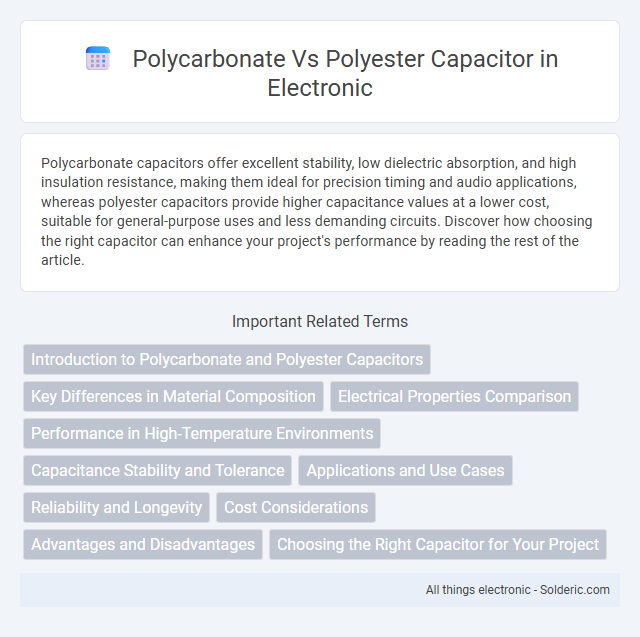 Polycarbonate Vs Polyester Capacitor in Electronic

Polycarbonate capacitors offer excellent stability, low dielectric absorption, and high insulation resistance, making them ideal for precision timing and audio applications, whereas polyester capacitors provide higher capacitance values at a lower cost, suitable for general-purpose uses and less demanding circuits. Discover how choosing the right capacitor can enhance your project's performance by reading the rest of the article.

Important Related Terms

Introduction to Polycarbonate and Polyester Capacitors

Key Differences in Material Composition

Electrical Properties Comparison

Performance in High-Temperature Environments

Capacitance Stability and Tolerance

Applications and Use Cases

Reliability and Longevity

Cost Considerations

Advantages and Disadvantages

Choosing the Right Capacitor for Your Project

All things electronic - Solderic.com