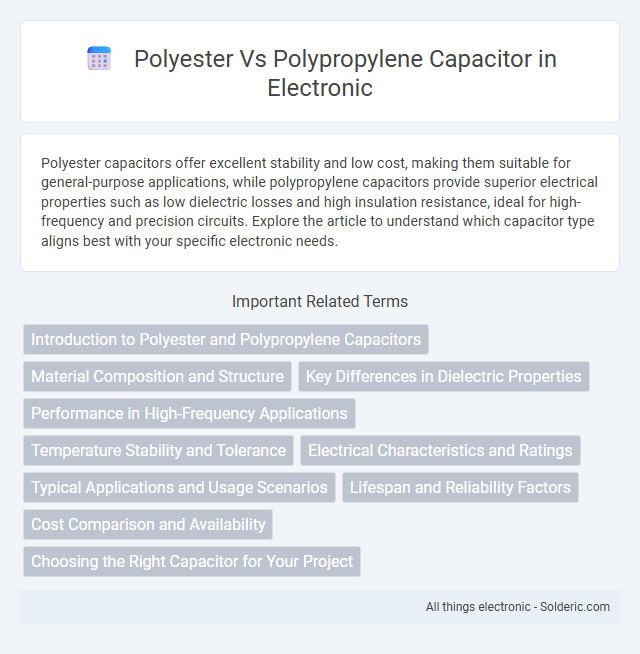 Polyester Vs Polypropylene Capacitor in Electronic

Polyester capacitors offer excellent stability and low cost, making them suitable for general-purpose applications, while polypropylene capacitors provide superior electrical properties such as low dielectric losses and high insulation resistance, ideal for high-frequency and precision circuits. Explore the article to understand which capacitor type aligns best with your specific electronic needs.

Important Related Terms

Introduction to Polyester and Polypropylene Capacitors

Material Composition and Structure

Key Differences in Dielectric Properties

Performance in High-Frequency Applications

Temperature Stability and Tolerance

Electrical Characteristics and Ratings

Typical Applications and Usage Scenarios

Lifespan and Reliability Factors

Cost Comparison and Availability

Choosing the Right Capacitor for Your Project

All things electronic - Solderic.com