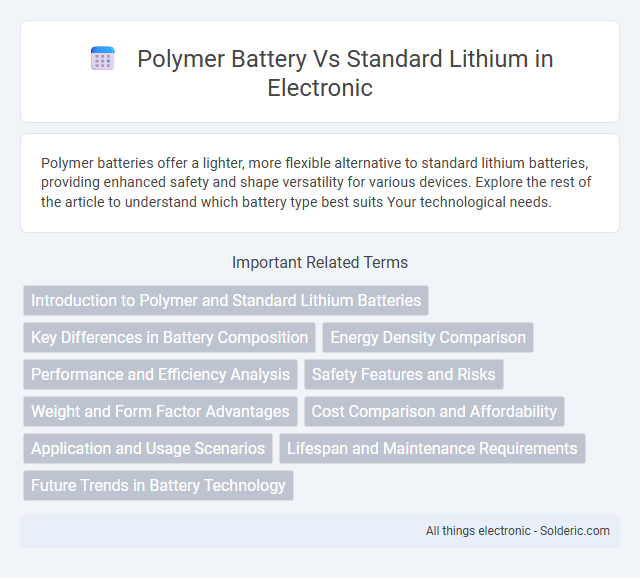 Polymer Battery Vs Standard Lithium in Electronic

Polymer batteries offer a lighter, more flexible alternative to standard lithium batteries, providing enhanced safety and shape versatility for various devices. Explore the rest of the article to understand which battery type best suits Your technological needs.

Important Related Terms

Introduction to Polymer and Standard Lithium Batteries

Key Differences in Battery Composition

Energy Density Comparison

Performance and Efficiency Analysis

Safety Features and Risks

Weight and Form Factor Advantages

Cost Comparison and Affordability

Application and Usage Scenarios

Lifespan and Maintenance Requirements

Future Trends in Battery Technology

All things electronic - Solderic.com