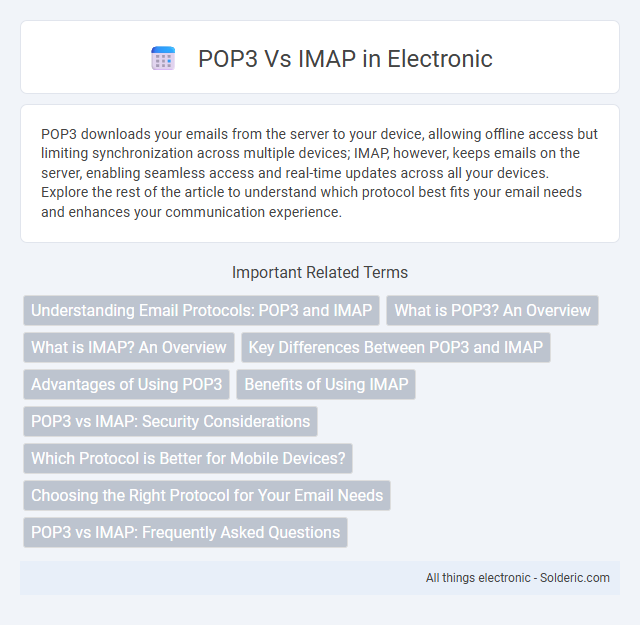 POP3 Vs IMAP in Electronic

POP3 downloads your emails from the server to your device, allowing offline access but limiting synchronization across multiple devices; IMAP, however, keeps emails on the server, enabling seamless access and real-time updates across all your devices. Explore the rest of the article to understand which protocol best fits your email needs and enhances your communication experience.

Important Related Terms

Understanding Email Protocols: POP3 and IMAP

What is POP3? An Overview

What is IMAP? An Overview

Key Differences Between POP3 and IMAP

Advantages of Using POP3

Benefits of Using IMAP

POP3 vs IMAP: Security Considerations

Which Protocol is Better for Mobile Devices?

Choosing the Right Protocol for Your Email Needs

POP3 vs IMAP: Frequently Asked Questions

All things electronic - Solderic.com