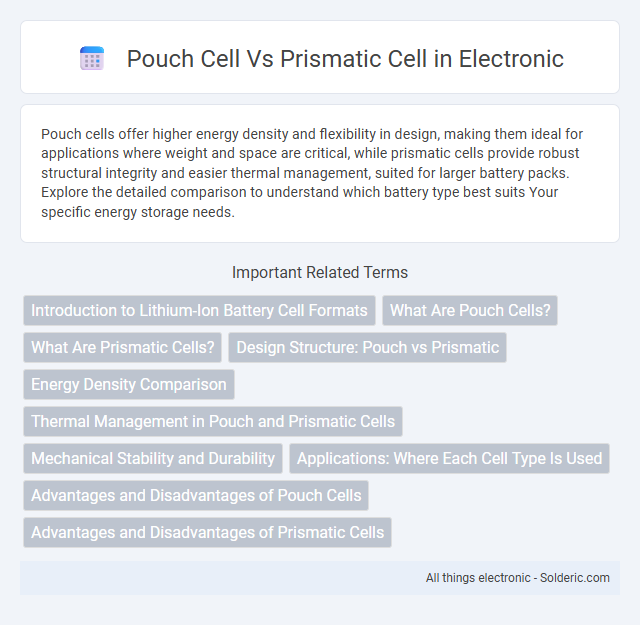 Pouch Cell Vs Prismatic Cell in Electronic

Pouch cells offer higher energy density and flexibility in design, making them ideal for applications where weight and space are critical, while prismatic cells provide robust structural integrity and easier thermal management, suited for larger battery packs. Explore the detailed comparison to understand which battery type best suits Your specific energy storage needs.

Important Related Terms

Introduction to Lithium-Ion Battery Cell Formats

What Are Pouch Cells?

What Are Prismatic Cells?

Design Structure: Pouch vs Prismatic

Energy Density Comparison

Thermal Management in Pouch and Prismatic Cells

Mechanical Stability and Durability

Applications: Where Each Cell Type Is Used

Advantages and Disadvantages of Pouch Cells

Advantages and Disadvantages of Prismatic Cells

All things electronic - Solderic.com