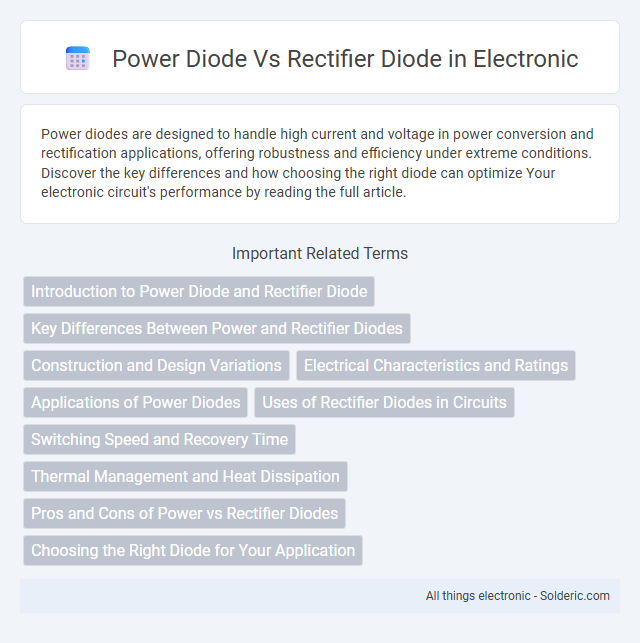 Power Diode Vs Rectifier Diode in Electronic

Power diodes are designed to handle high current and voltage in power conversion and rectification applications, offering robustness and efficiency under extreme conditions. Discover the key differences and how choosing the right diode can optimize Your electronic circuit's performance by reading the full article.

Important Related Terms

Introduction to Power Diode and Rectifier Diode

Key Differences Between Power and Rectifier Diodes

Construction and Design Variations

Electrical Characteristics and Ratings

Applications of Power Diodes

Uses of Rectifier Diodes in Circuits

Switching Speed and Recovery Time

Thermal Management and Heat Dissipation

Pros and Cons of Power vs Rectifier Diodes

Choosing the Right Diode for Your Application

All things electronic - Solderic.com