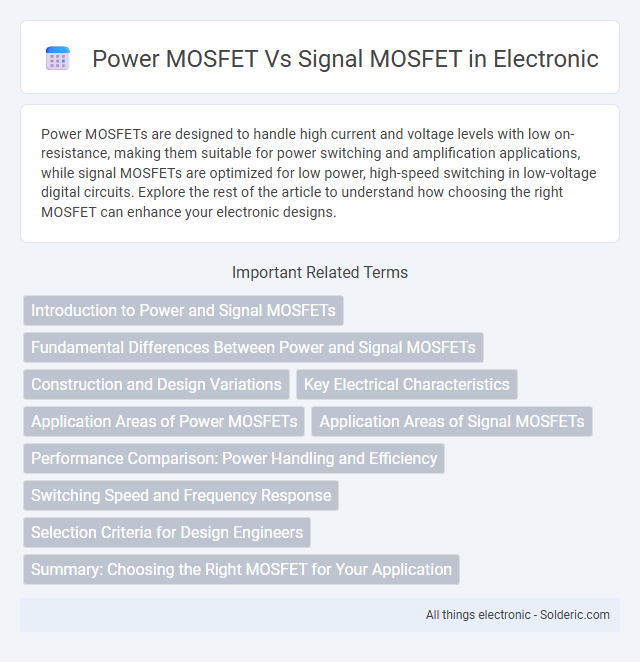 Power MOSFET Vs Signal MOSFET in Electronic

Power MOSFETs are designed to handle high current and voltage levels with low on-resistance, making them suitable for power switching and amplification applications, while signal MOSFETs are optimized for low power, high-speed switching in low-voltage digital circuits. Explore the rest of the article to understand how choosing the right MOSFET can enhance your electronic designs.

Important Related Terms

Introduction to Power and Signal MOSFETs

Fundamental Differences Between Power and Signal MOSFETs

Construction and Design Variations

Key Electrical Characteristics

Application Areas of Power MOSFETs

Application Areas of Signal MOSFETs

Performance Comparison: Power Handling and Efficiency

Switching Speed and Frequency Response

Selection Criteria for Design Engineers

Summary: Choosing the Right MOSFET for Your Application

All things electronic - Solderic.com