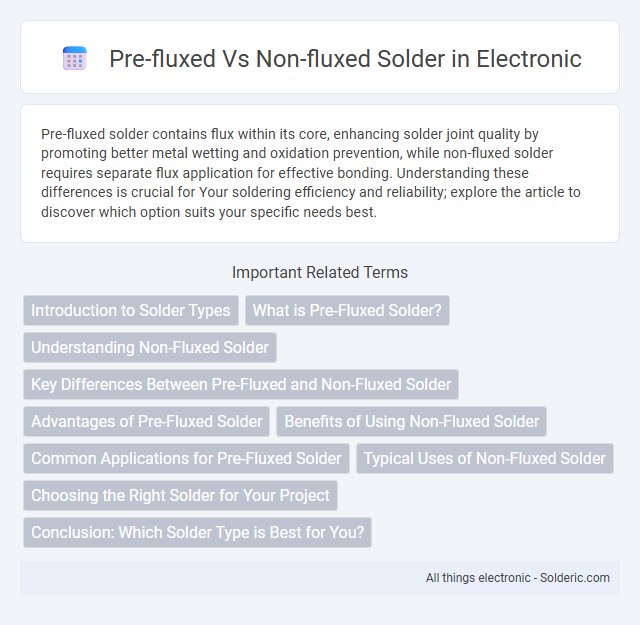 Pre-fluxed Vs Non-fluxed Solder in Electronic

Pre-fluxed solder contains flux within its core, enhancing solder joint quality by promoting better metal wetting and oxidation prevention, while non-fluxed solder requires separate flux application for effective bonding. Understanding these differences is crucial for Your soldering efficiency and reliability; explore the article to discover which option suits your specific needs best.

Important Related Terms

Introduction to Solder Types

What is Pre-Fluxed Solder?

Understanding Non-Fluxed Solder

Key Differences Between Pre-Fluxed and Non-Fluxed Solder

Advantages of Pre-Fluxed Solder

Benefits of Using Non-Fluxed Solder

Common Applications for Pre-Fluxed Solder

Typical Uses of Non-Fluxed Solder

Choosing the Right Solder for Your Project

Conclusion: Which Solder Type is Best for You?

All things electronic - Solderic.com