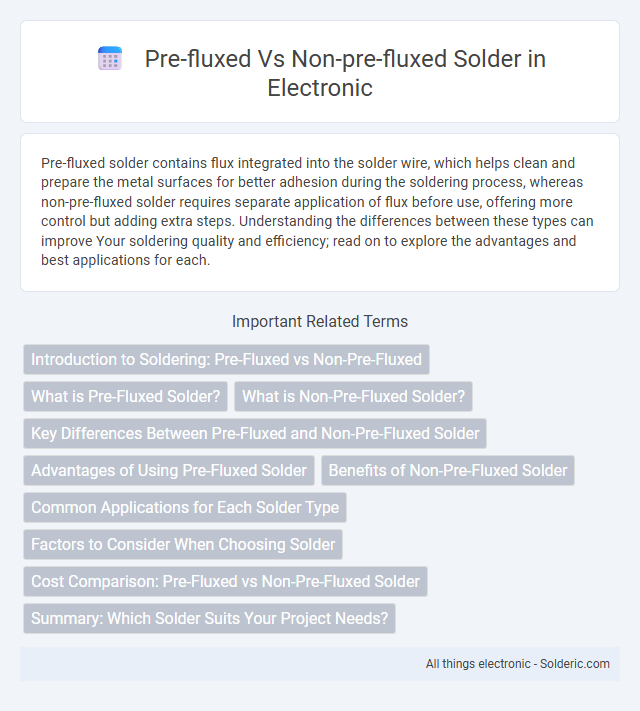 Pre-fluxed Vs Non-pre-fluxed Solder in Electronic

Pre-fluxed solder contains flux integrated into the solder wire, which helps clean and prepare the metal surfaces for better adhesion during the soldering process, whereas non-pre-fluxed solder requires separate application of flux before use, offering more control but adding extra steps. Understanding the differences between these types can improve Your soldering quality and efficiency; read on to explore the advantages and best applications for each.

Important Related Terms

Introduction to Soldering: Pre-Fluxed vs Non-Pre-Fluxed

What is Pre-Fluxed Solder?

What is Non-Pre-Fluxed Solder?

Key Differences Between Pre-Fluxed and Non-Pre-Fluxed Solder

Advantages of Using Pre-Fluxed Solder

Benefits of Non-Pre-Fluxed Solder

Common Applications for Each Solder Type

Factors to Consider When Choosing Solder

Cost Comparison: Pre-Fluxed vs Non-Pre-Fluxed Solder

Summary: Which Solder Suits Your Project Needs?

All things electronic - Solderic.com