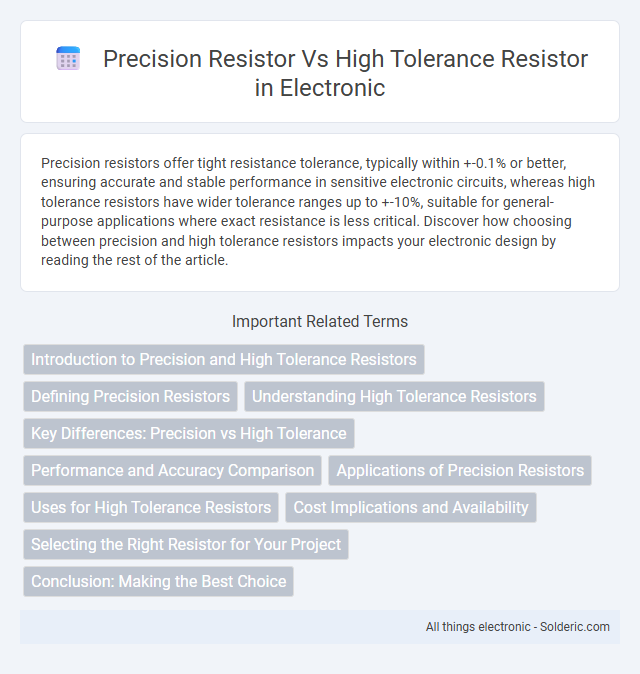 Precision Resistor Vs High Tolerance Resistor in Electronic

Precision resistors offer tight resistance tolerance, typically within +-0.1% or better, ensuring accurate and stable performance in sensitive electronic circuits, whereas high tolerance resistors have wider tolerance ranges up to +-10%, suitable for general-purpose applications where exact resistance is less critical. Discover how choosing between precision and high tolerance resistors impacts your electronic design by reading the rest of the article.

Important Related Terms

Introduction to Precision and High Tolerance Resistors

Defining Precision Resistors

Understanding High Tolerance Resistors

Key Differences: Precision vs High Tolerance

Performance and Accuracy Comparison

Applications of Precision Resistors

Uses for High Tolerance Resistors

Cost Implications and Availability

Selecting the Right Resistor for Your Project

Conclusion: Making the Best Choice

All things electronic - Solderic.com