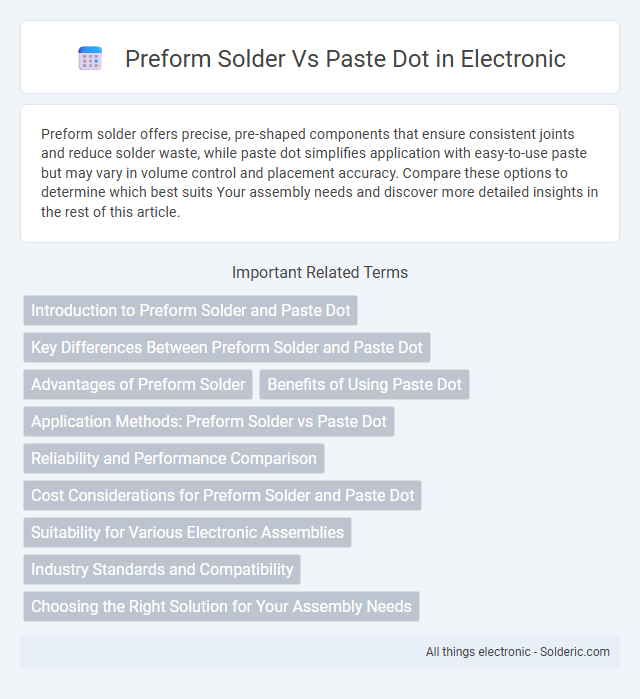 Preform Solder Vs Paste Dot in Electronic

Preform solder offers precise, pre-shaped components that ensure consistent joints and reduce solder waste, while paste dot simplifies application with easy-to-use paste but may vary in volume control and placement accuracy. Compare these options to determine which best suits Your assembly needs and discover more detailed insights in the rest of this article.

Important Related Terms

Introduction to Preform Solder and Paste Dot

Key Differences Between Preform Solder and Paste Dot

Advantages of Preform Solder

Benefits of Using Paste Dot

Application Methods: Preform Solder vs Paste Dot

Reliability and Performance Comparison

Cost Considerations for Preform Solder and Paste Dot

Suitability for Various Electronic Assemblies

Industry Standards and Compatibility

Choosing the Right Solution for Your Assembly Needs

All things electronic - Solderic.com