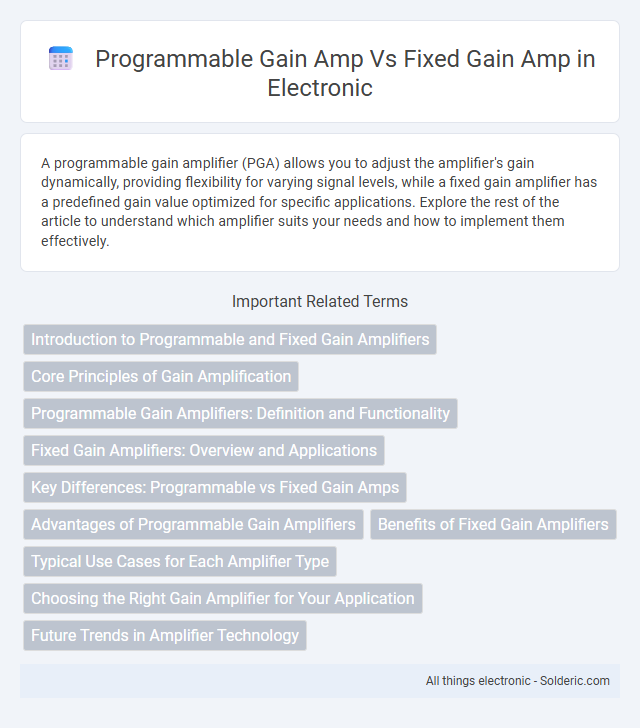 Programmable Gain Amp Vs Fixed Gain Amp in Electronic

A programmable gain amplifier (PGA) allows you to adjust the amplifier's gain dynamically, providing flexibility for varying signal levels, while a fixed gain amplifier has a predefined gain value optimized for specific applications. Explore the rest of the article to understand which amplifier suits your needs and how to implement them effectively.

Important Related Terms

Introduction to Programmable and Fixed Gain Amplifiers

Core Principles of Gain Amplification

Programmable Gain Amplifiers: Definition and Functionality

Fixed Gain Amplifiers: Overview and Applications

Key Differences: Programmable vs Fixed Gain Amps

Advantages of Programmable Gain Amplifiers

Benefits of Fixed Gain Amplifiers

Typical Use Cases for Each Amplifier Type

Choosing the Right Gain Amplifier for Your Application

Future Trends in Amplifier Technology

All things electronic - Solderic.com