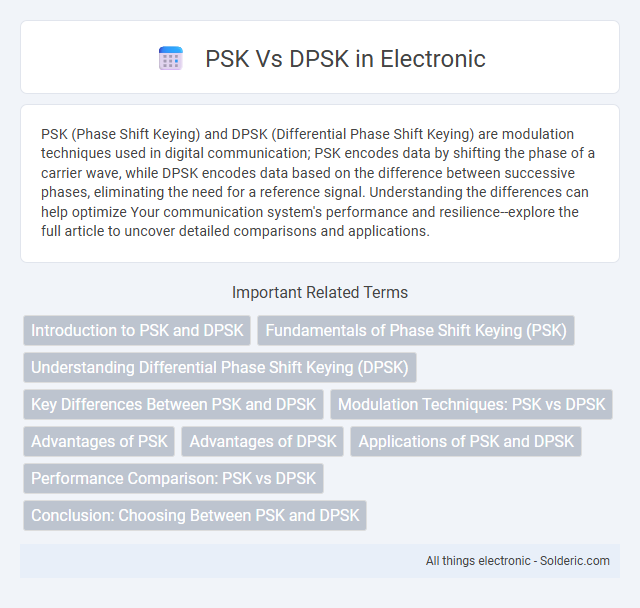 PSK Vs DPSK in Electronic

PSK (Phase Shift Keying) and DPSK (Differential Phase Shift Keying) are modulation techniques used in digital communication; PSK encodes data by shifting the phase of a carrier wave, while DPSK encodes data based on the difference between successive phases, eliminating the need for a reference signal. Understanding the differences can help optimize Your communication system's performance and resilience--explore the full article to uncover detailed comparisons and applications.

Important Related Terms

Introduction to PSK and DPSK

Fundamentals of Phase Shift Keying (PSK)

Understanding Differential Phase Shift Keying (DPSK)

Key Differences Between PSK and DPSK

Modulation Techniques: PSK vs DPSK

Advantages of PSK

Advantages of DPSK

Applications of PSK and DPSK

Performance Comparison: PSK vs DPSK

Conclusion: Choosing Between PSK and DPSK

All things electronic - Solderic.com