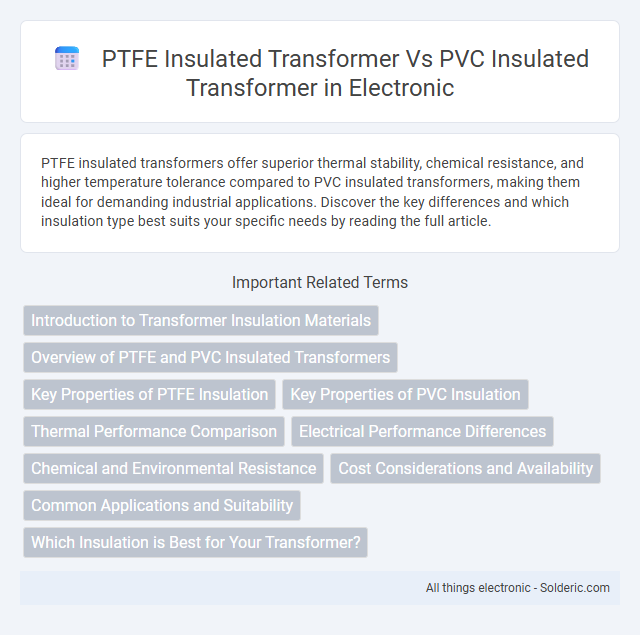 PTFE Insulated Transformer Vs PVC Insulated Transformer in Electronic

PTFE insulated transformers offer superior thermal stability, chemical resistance, and higher temperature tolerance compared to PVC insulated transformers, making them ideal for demanding industrial applications. Discover the key differences and which insulation type best suits your specific needs by reading the full article.

Important Related Terms

Introduction to Transformer Insulation Materials

Overview of PTFE and PVC Insulated Transformers

Key Properties of PTFE Insulation

Key Properties of PVC Insulation

Thermal Performance Comparison

Electrical Performance Differences

Chemical and Environmental Resistance

Cost Considerations and Availability

Common Applications and Suitability

Which Insulation is Best for Your Transformer?

All things electronic - Solderic.com