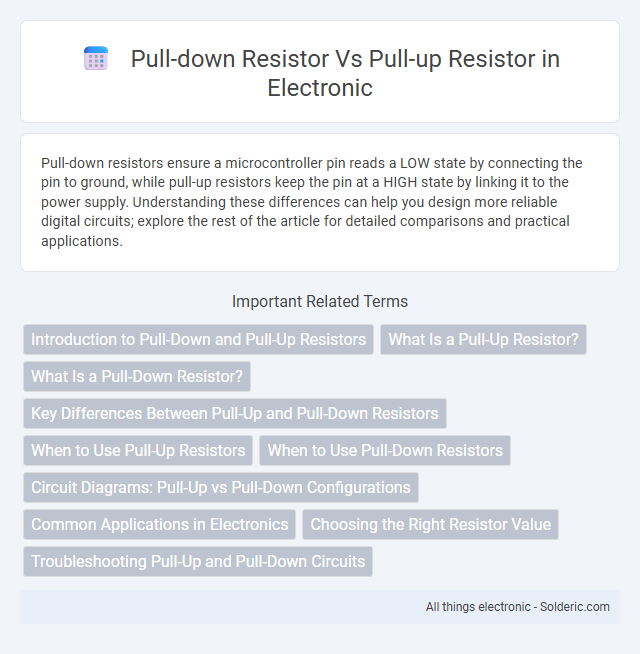 Pull-down Resistor Vs Pull-up Resistor in Electronic

Pull-down resistors ensure a microcontroller pin reads a LOW state by connecting the pin to ground, while pull-up resistors keep the pin at a HIGH state by linking it to the power supply. Understanding these differences can help you design more reliable digital circuits; explore the rest of the article for detailed comparisons and practical applications.

Important Related Terms

Introduction to Pull-Down and Pull-Up Resistors

What Is a Pull-Up Resistor?

What Is a Pull-Down Resistor?

Key Differences Between Pull-Up and Pull-Down Resistors

When to Use Pull-Up Resistors

When to Use Pull-Down Resistors

Circuit Diagrams: Pull-Up vs Pull-Down Configurations

Common Applications in Electronics

Choosing the Right Resistor Value

Troubleshooting Pull-Up and Pull-Down Circuits

All things electronic - Solderic.com