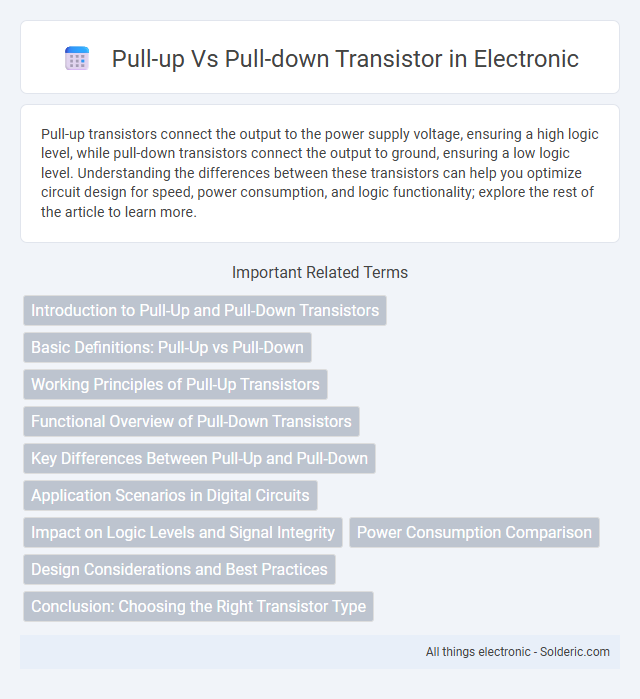 Pull-up Vs Pull-down Transistor in Electronic

Pull-up transistors connect the output to the power supply voltage, ensuring a high logic level, while pull-down transistors connect the output to ground, ensuring a low logic level. Understanding the differences between these transistors can help you optimize circuit design for speed, power consumption, and logic functionality; explore the rest of the article to learn more.

Important Related Terms

Introduction to Pull-Up and Pull-Down Transistors

Basic Definitions: Pull-Up vs Pull-Down

Working Principles of Pull-Up Transistors

Functional Overview of Pull-Down Transistors

Key Differences Between Pull-Up and Pull-Down

Application Scenarios in Digital Circuits

Impact on Logic Levels and Signal Integrity

Power Consumption Comparison

Design Considerations and Best Practices

Conclusion: Choosing the Right Transistor Type

All things electronic - Solderic.com