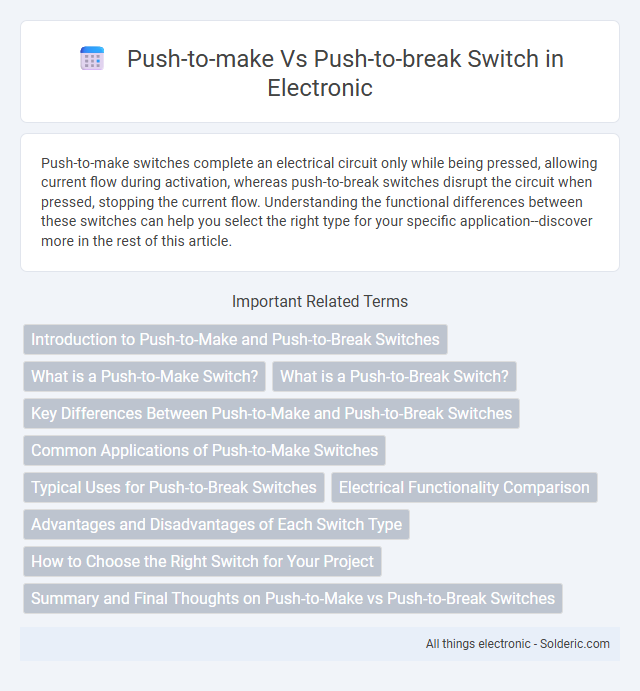 Push-to-make Vs Push-to-break Switch in Electronic

Push-to-make switches complete an electrical circuit only while being pressed, allowing current flow during activation, whereas push-to-break switches disrupt the circuit when pressed, stopping the current flow. Understanding the functional differences between these switches can help you select the right type for your specific application--discover more in the rest of this article.

Important Related Terms

Introduction to Push-to-Make and Push-to-Break Switches

What is a Push-to-Make Switch?

What is a Push-to-Break Switch?

Key Differences Between Push-to-Make and Push-to-Break Switches

Common Applications of Push-to-Make Switches

Typical Uses for Push-to-Break Switches

Electrical Functionality Comparison

Advantages and Disadvantages of Each Switch Type

How to Choose the Right Switch for Your Project

Summary and Final Thoughts on Push-to-Make vs Push-to-Break Switches

All things electronic - Solderic.com