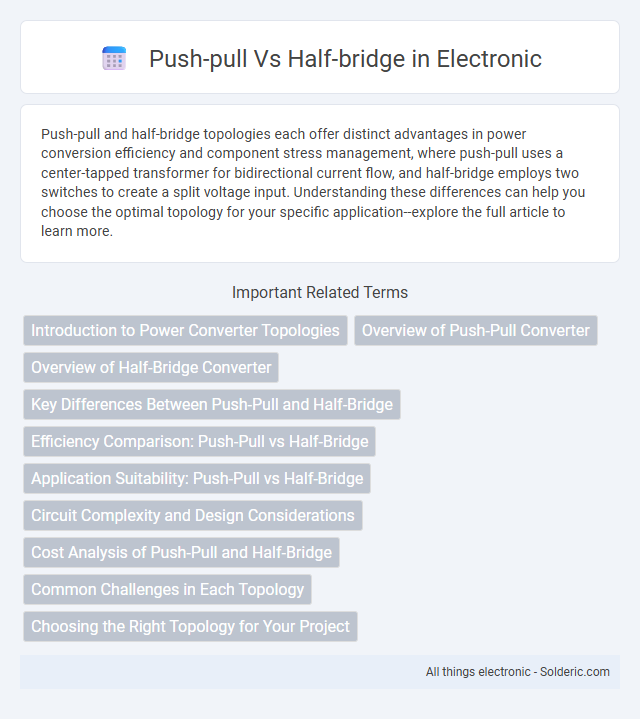 Push-pull Vs Half-bridge in Electronic

Push-pull and half-bridge topologies each offer distinct advantages in power conversion efficiency and component stress management, where push-pull uses a center-tapped transformer for bidirectional current flow, and half-bridge employs two switches to create a split voltage input. Understanding these differences can help you choose the optimal topology for your specific application--explore the full article to learn more.

Important Related Terms

Introduction to Power Converter Topologies

Overview of Push-Pull Converter

Overview of Half-Bridge Converter

Key Differences Between Push-Pull and Half-Bridge

Efficiency Comparison: Push-Pull vs Half-Bridge

Application Suitability: Push-Pull vs Half-Bridge

Circuit Complexity and Design Considerations

Cost Analysis of Push-Pull and Half-Bridge

Common Challenges in Each Topology

Choosing the Right Topology for Your Project

All things electronic - Solderic.com