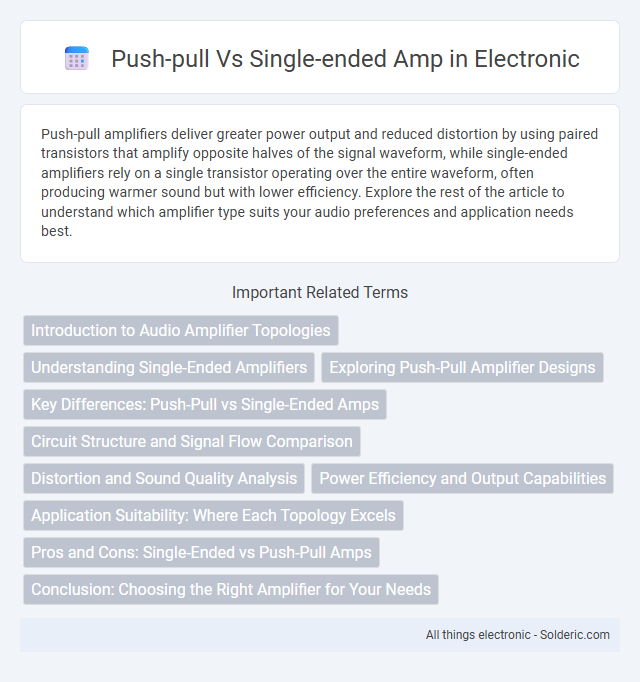 Push-pull Vs Single-ended Amp in Electronic

Push-pull amplifiers deliver greater power output and reduced distortion by using paired transistors that amplify opposite halves of the signal waveform, while single-ended amplifiers rely on a single transistor operating over the entire waveform, often producing warmer sound but with lower efficiency. Explore the rest of the article to understand which amplifier type suits your audio preferences and application needs best.

Important Related Terms

Introduction to Audio Amplifier Topologies

Understanding Single-Ended Amplifiers

Exploring Push-Pull Amplifier Designs

Key Differences: Push-Pull vs Single-Ended Amps

Circuit Structure and Signal Flow Comparison

Distortion and Sound Quality Analysis

Power Efficiency and Output Capabilities

Application Suitability: Where Each Topology Excels

Pros and Cons: Single-Ended vs Push-Pull Amps

Conclusion: Choosing the Right Amplifier for Your Needs

All things electronic - Solderic.com