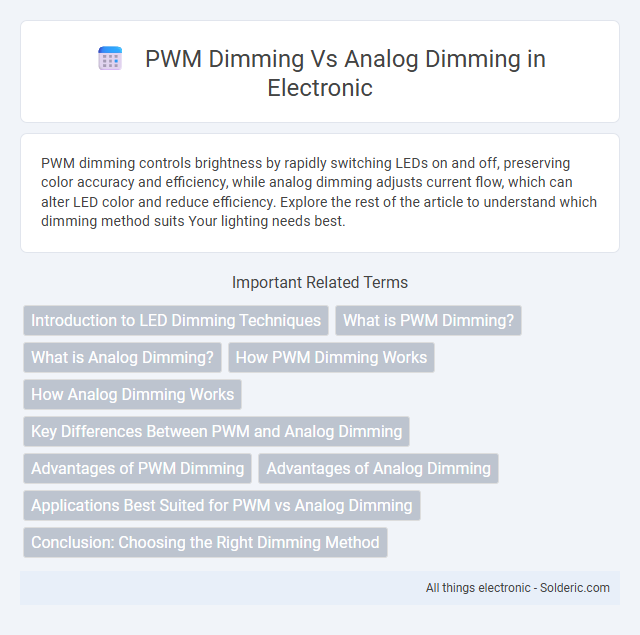 PWM Dimming Vs Analog Dimming in Electronic

PWM dimming controls brightness by rapidly switching LEDs on and off, preserving color accuracy and efficiency, while analog dimming adjusts current flow, which can alter LED color and reduce efficiency. Explore the rest of the article to understand which dimming method suits Your lighting needs best.

Important Related Terms

Introduction to LED Dimming Techniques

What is PWM Dimming?

What is Analog Dimming?

How PWM Dimming Works

How Analog Dimming Works

Key Differences Between PWM and Analog Dimming

Advantages of PWM Dimming

Advantages of Analog Dimming

Applications Best Suited for PWM vs Analog Dimming

Conclusion: Choosing the Right Dimming Method

All things electronic - Solderic.com